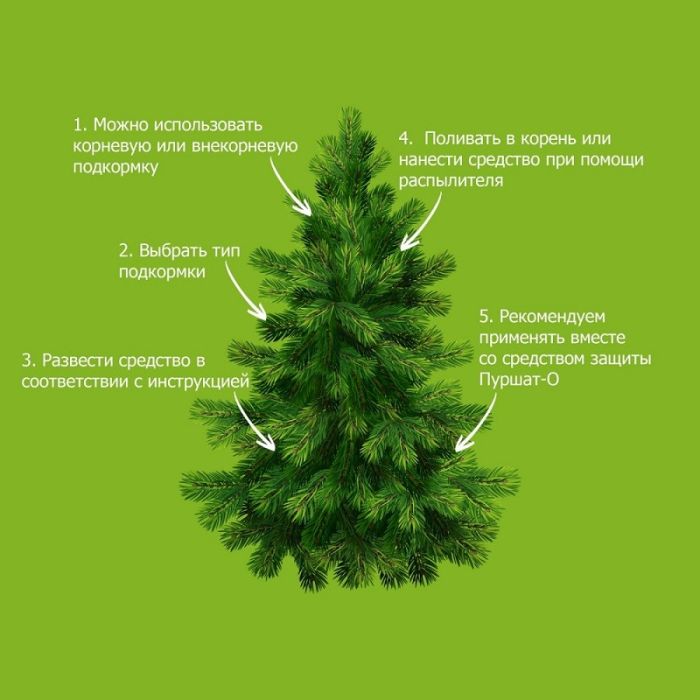 1. Можно использовать корневую или внекорневую подкормку

2. Выбрать тип подкормки

3. Развести средство в соответствии с инструкцией

4. Поливать в корень или нанести средство при помощи распылителя

5. Рекомендуем применять вместе со средством защиты Пуршат-О