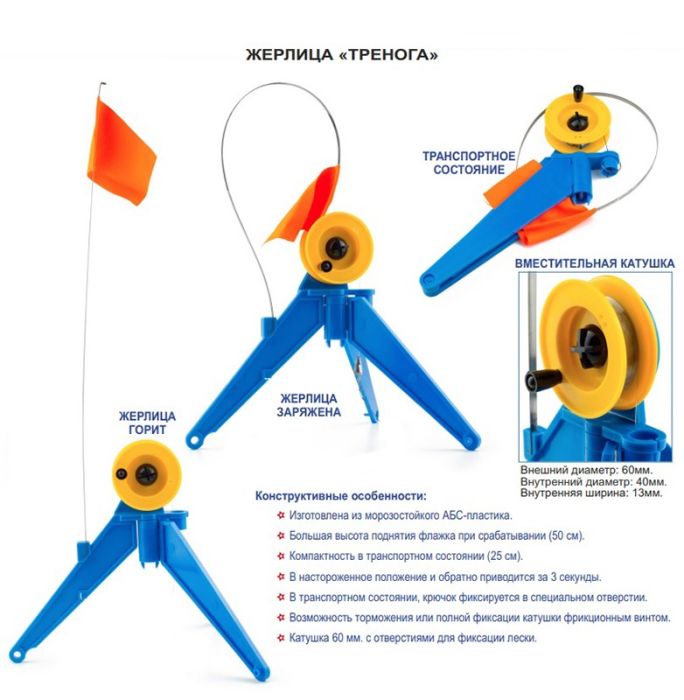 ЖЕРЛИЦА «ТРЕНОГА»

ТРАНСПОРТНОЕ СОСТОЯНИЕ

ВМЕСТИТЕЛЬНАЯ КАТУШКА

ЖЕРЛИЦА ЗАРЯЖЕНА

ЖЕРЛИЦА ГОРИТ

Внешний диаметр: 60мм.
Внутренний диаметр: 40мм.
Внутренняя ширина: 13мм.

Конструктивные особенности:

Изготовлена из морозостойкого АБС-пластика.

Большая высота поднятия флажка при срабатывании (50 см).

Компактность в транспортном состоянии (25 см).

В настороженное положение и обратно приводится за 3 секунды.

В транспортном состоянии, крючок фиксируется в специальном отверстии.

Возможность торможения или полной фиксации катушки фрикционным винтом.

Катушка 60 мм. с отверстиями для фиксации лески.